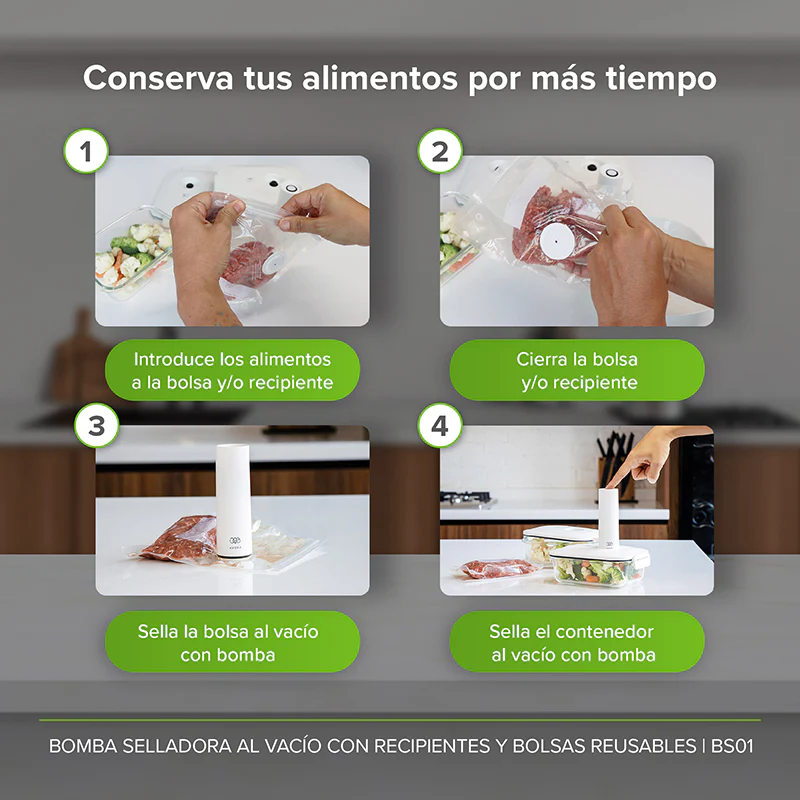 Conserva tus alimentos por más tiempo

1

Introduce los alimentos a la bolsa y/o recipiente

2

Cierra la bolsa y/o recipiente

3

Sella la bolsa al vacío con bomba

4

Sella el contenedor al vacío con bomba

BOMBA SELLADORA AL VACÍO CON RECIPIENTES Y BOLSAS REUSABLES | BS01