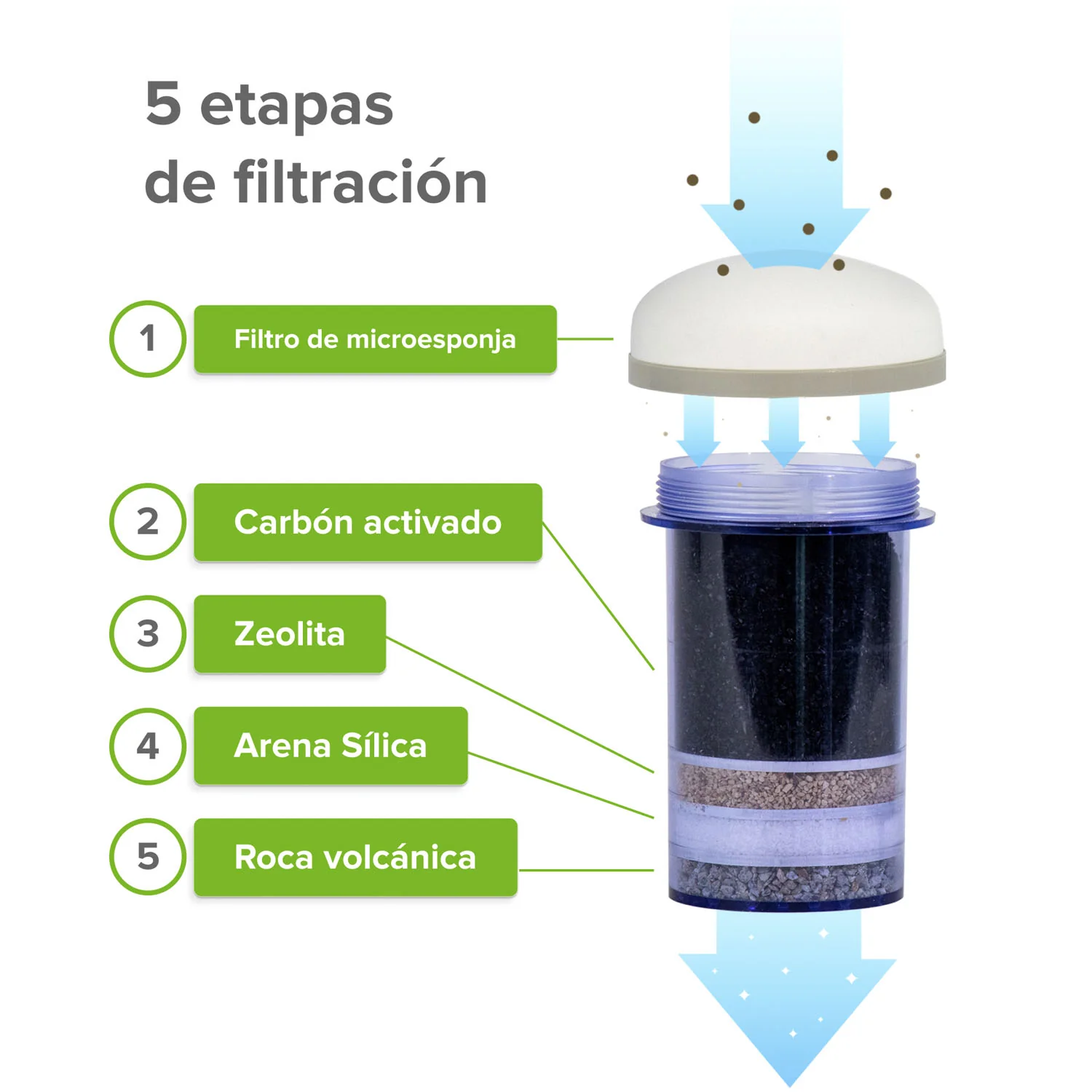 5 etapas de filtración

1 Filtro de microesponja

2 Carbón activado

3 Zeolita

4 Arena Sílica

5 Roca volcánica