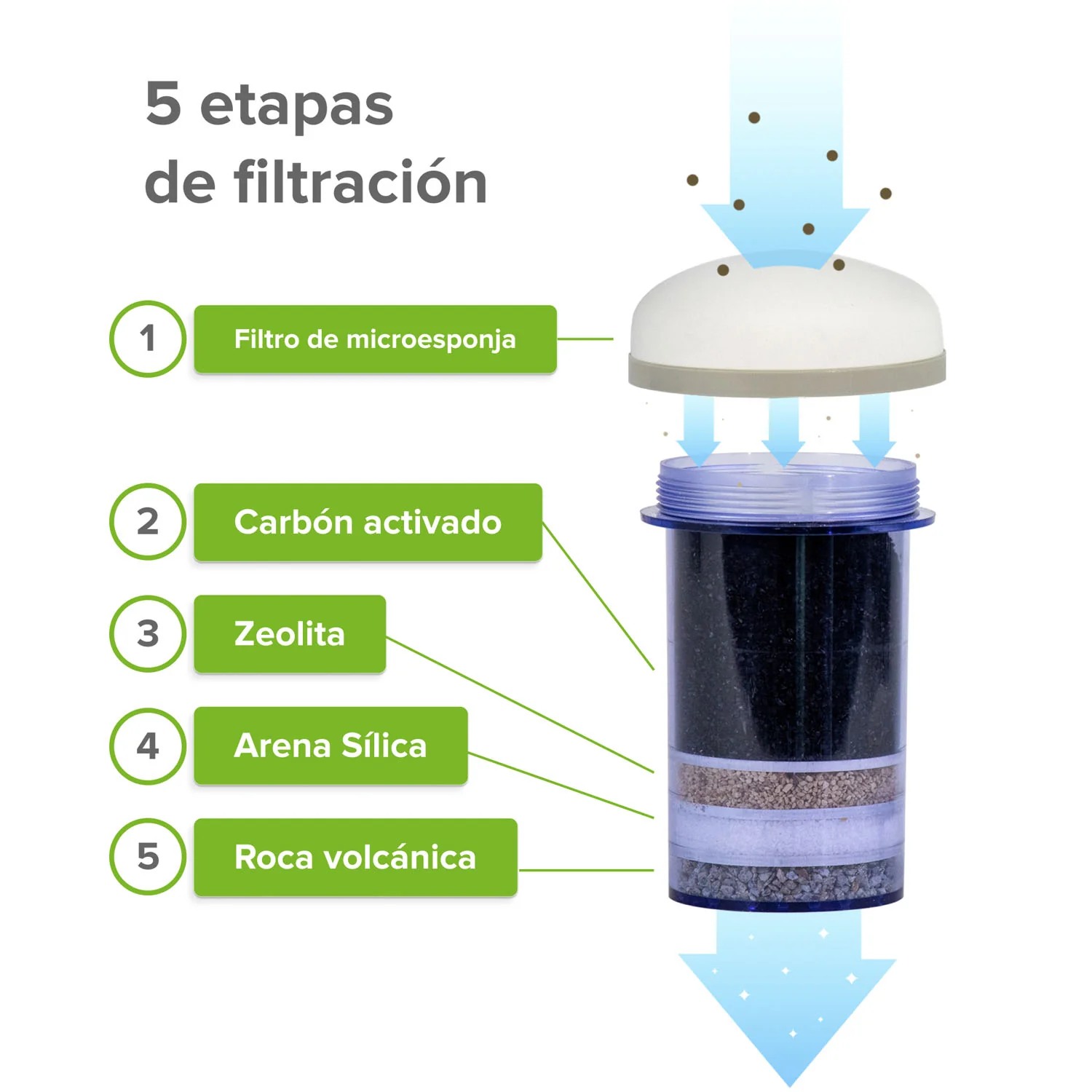 5 etapas
de filtración

1 Filtro de microesponja

2 Carbón activado

3 Zeolita

4 Arena Sílica

5 Roca volcánica