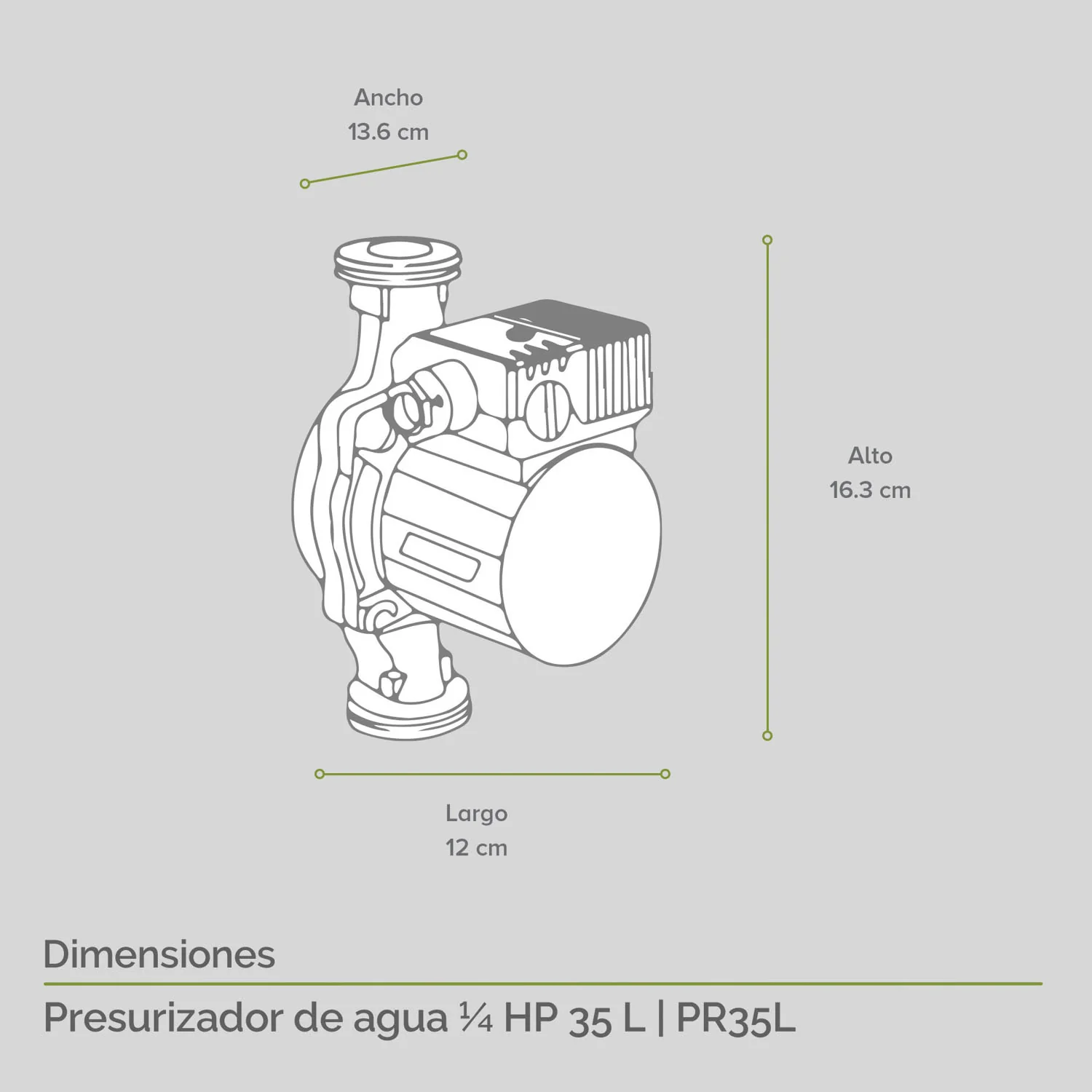 Ancho
13.6 cm

Alto
16.3 cm

Largo
12 cm

Dimensiones

Presurizador de agua ¼ HP 35 L | PR35L